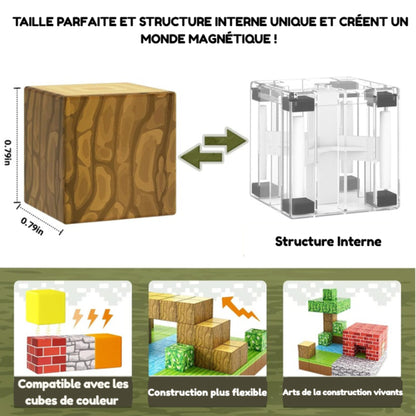 TAILLE PARFAITE ET STRUCTURE INTERNE UNIQUE ET CRÉENT UN MONDE MAGNÉTIQUE !

0.79in

0.79in

Structure Interne

Compatible avec les cubes de couleur

Construction plus flexible

Arts de la construction vivants