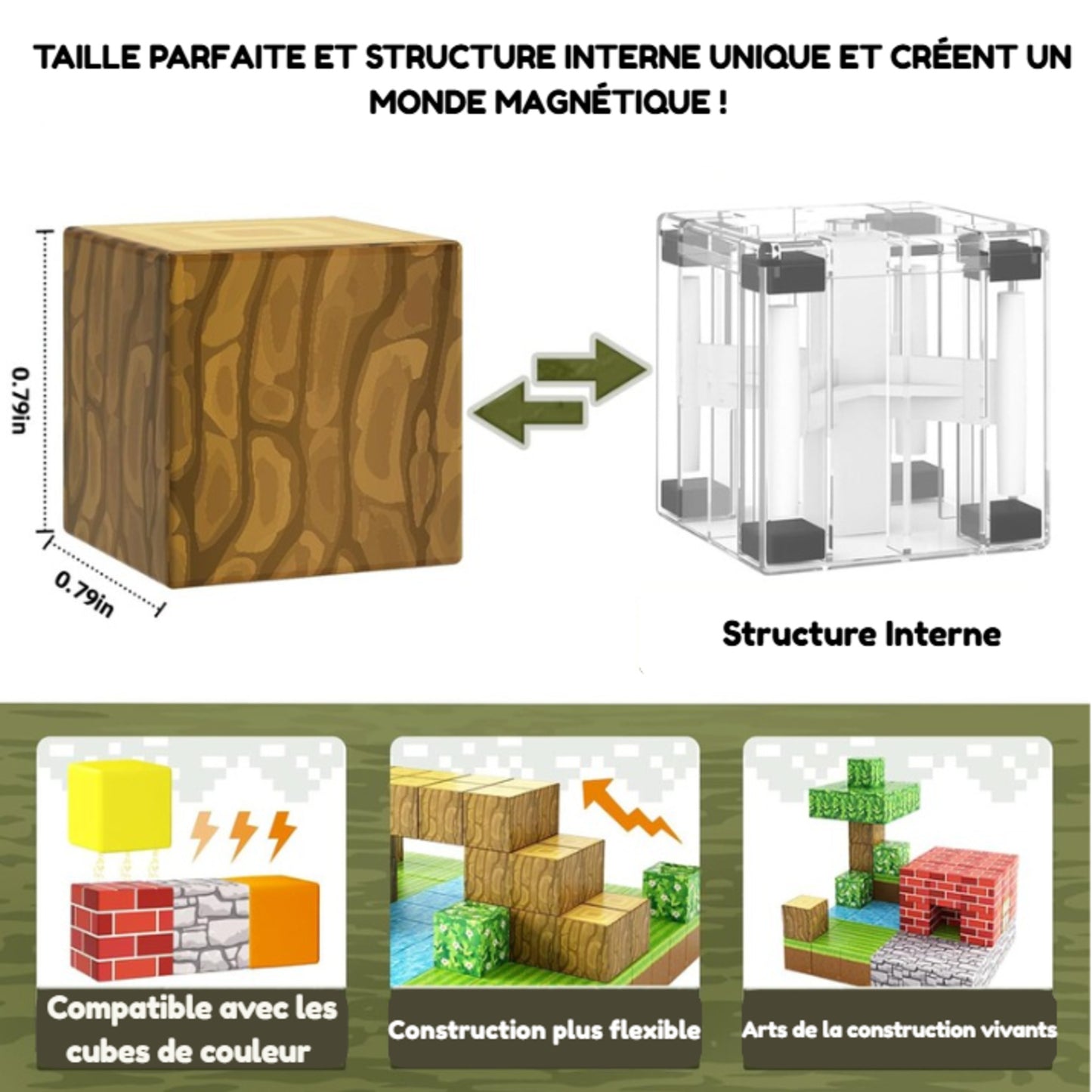 TAILLE PARFAITE ET STRUCTURE INTERNE UNIQUE ET CRÉENT UN MONDE MAGNÉTIQUE !

0.79in

0.79in

Structure Interne

Compatible avec les cubes de couleur

Construction plus flexible

Arts de la construction vivants